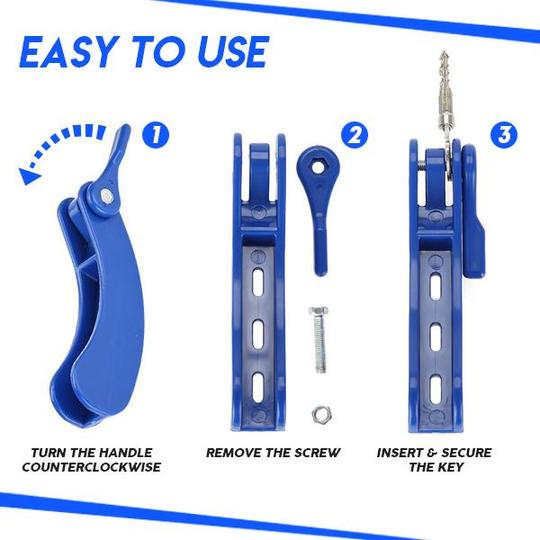 EASY TO USE

1

2

3

TURN THE HANDLE COUNTERCLOCKWISE

REMOVE THE SCREW

INSERT & SECURE THE KEY